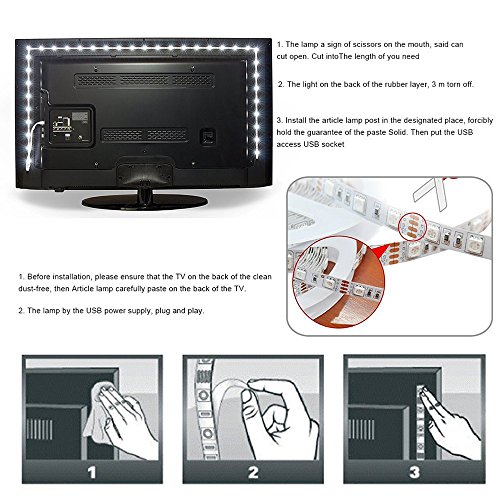 1. The lamp a sign of scissors on the mouth, said can cut open. Cut intoThe length of you need

2. The light on the back of the rubber layer, 3 m torn off.

3. Install the article lamp post in the designated place, forcibly hold the guarantee of the paste Solid. Then put the USB access USB socket

1. Before installation, please ensure that the TV on the back of the clean dust-free, then Article lamp carefully paste on the back of the TV.

2. The lamp by the USB power supply, plug and play.

1

2

3