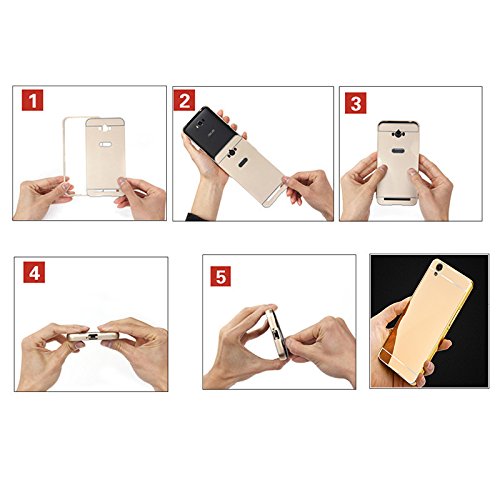 1

2

3

4

5