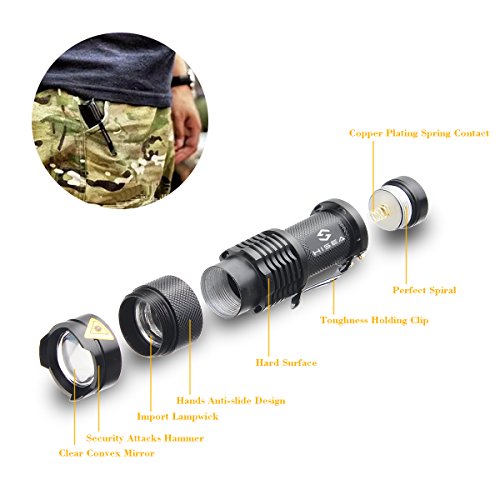 Copper Plating Spring Contact

HISEA

Perfect Spiral

Toughness Holding Clip

Hard Surface

Hands Anti-slide Design

Import Lampwick

Security Attacks Hammer

Clear Convex Mirror