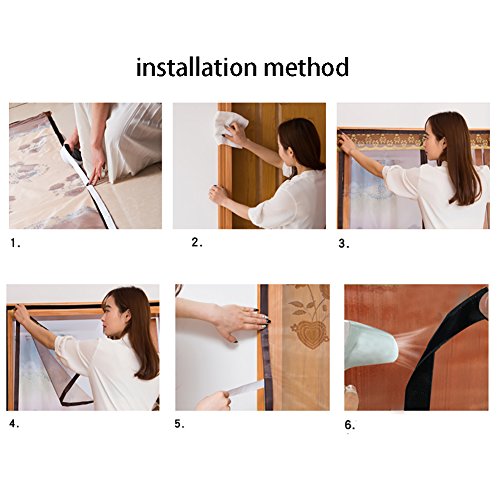 installation method

1.

2.

3.

4.

5.

6.