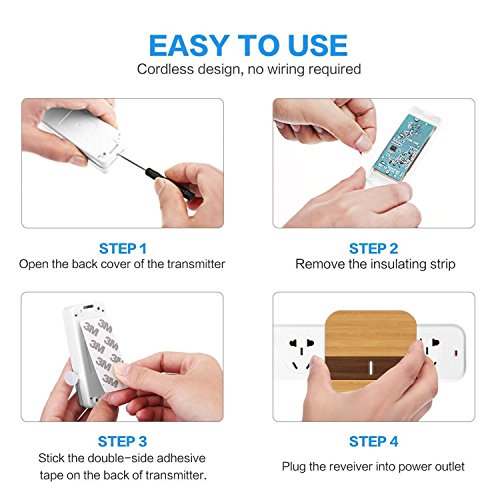 EASY TO USE
Cordless design, no wiring required

STEP 1
Open the back cover of the transmitter

STEP 2
Remove the insulating strip

3M 3M 3M 3M 3M 3M

STEP 3
Stick the double-side adhesive tape on the back of transmitter.

STEP 4
Plug the reveiver into power outlet