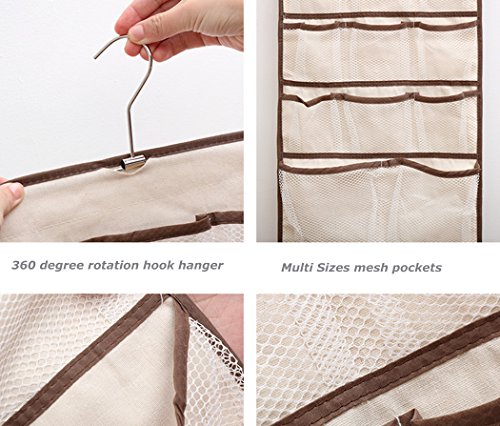 360 degree rotation hook hanger

Multi Sizes mesh pockets