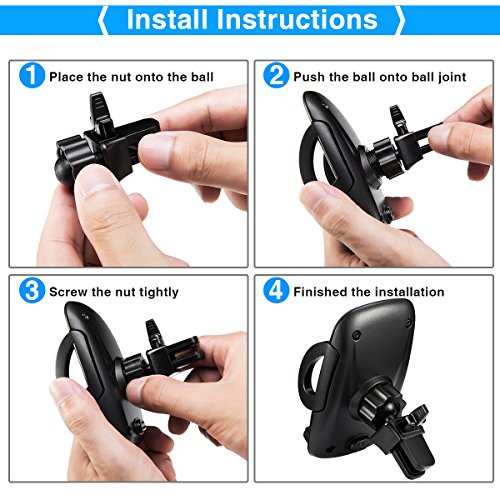 Install Instructions

1 Place the nut onto the ball

2 Push the ball onto ball joint

3 Screw the nut tightly

4 Finished the installation