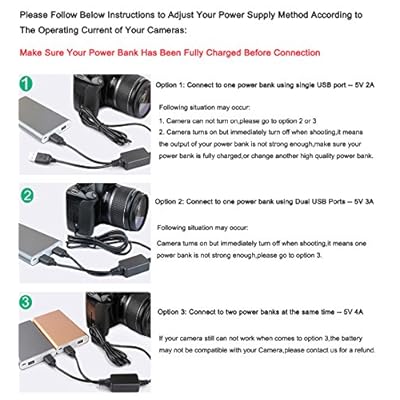 Please Follow Below Instructions to Adjust Your Power Supply Method According to The Operating Current of Your Cameras:

Make Sure Your Power Bank Has Been Fully Charged Before Connection

1

Option 1: Connect to one power bank using single USB port -- 5V 2A

Following situation may occur:

1. Camera can not turn on,please go to option 2 or 3

2. Camera turns on but immediately turn off when shooting,it means the output of your power bank is not strong enough,make sure your power bank is fully charged,or change another high quality power bank.

2

Option 2: Connect to one power bank using Dual USB Ports -- 5V 3A

Following situation may occur:

Camera turns on but immediately turn off when shooting,it means one power bank is not strong enough,please go to option 3.

3

Option 3: Connect to two power banks at the same time -- 5V 4A

If your camera still can not work when comes to option 3,the battery may not be compatible with your Camera,please contact us for a refund.