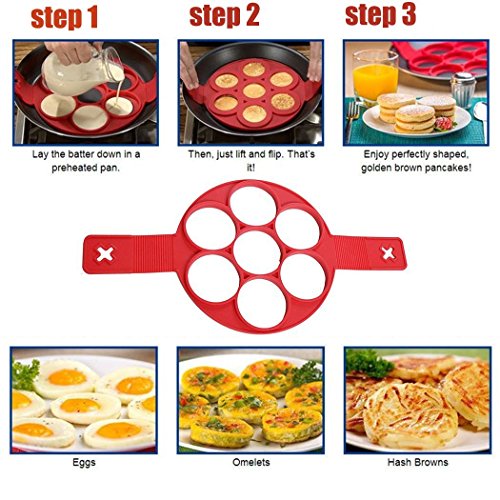 step 1

Lay the batter down in a preheated pan.

step 2

Then, just lift and flip. That's it!

step 3

Enjoy perfectly shaped, golden brown pancakes!

Eggs

Omelets

Hash Browns