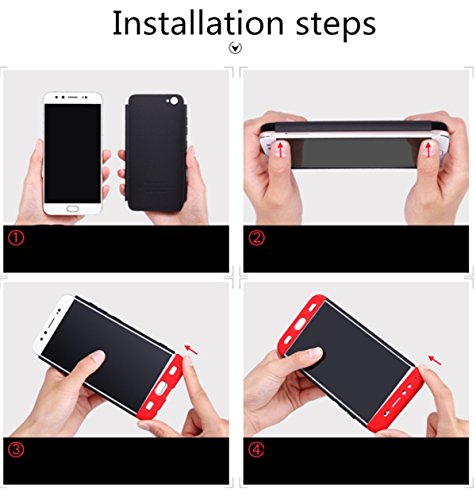 Installation steps

①

②

③

④