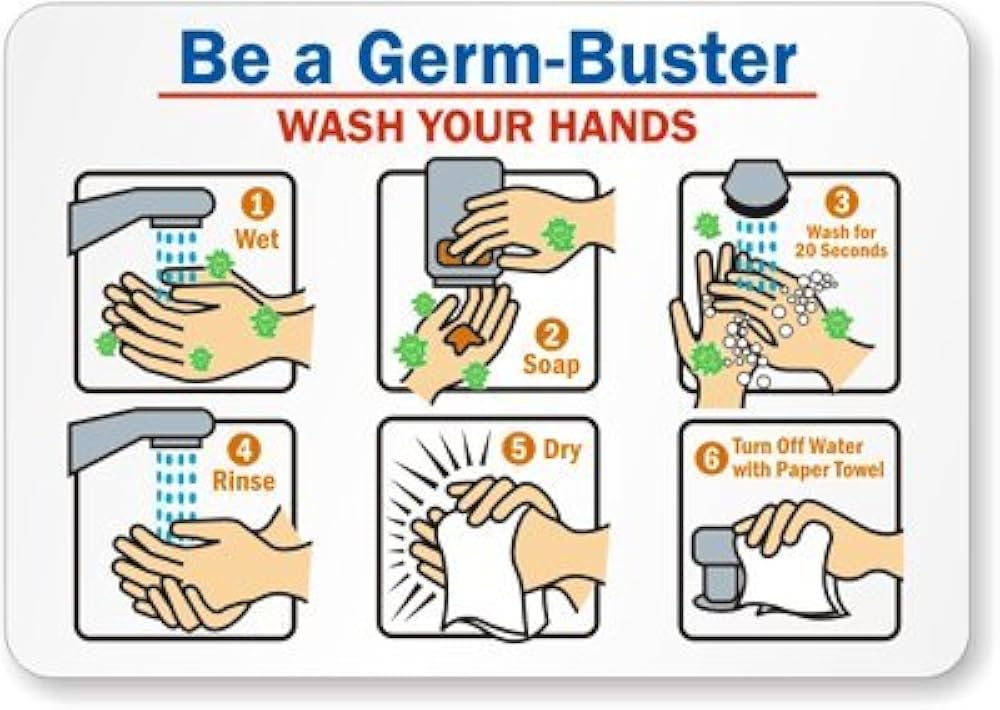 Be a Germ-Buster
WASH YOUR HANDS

1 Wet

2 Soap

3 Wash for 20 Seconds

4 Rinse

5 Dry

6 Turn Off Water with Paper Towel