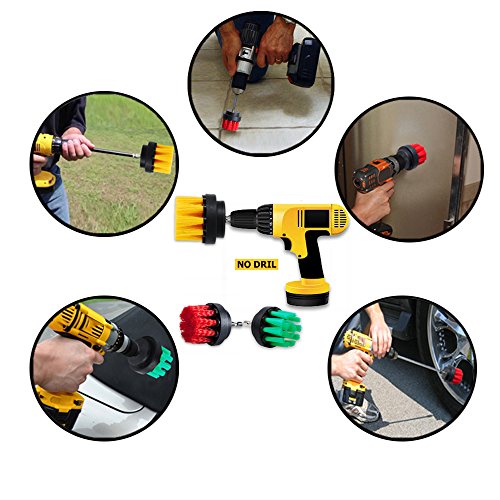 NO DRIL