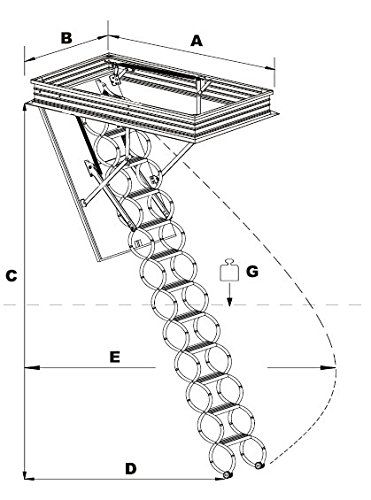 B
A
C
G
E
D