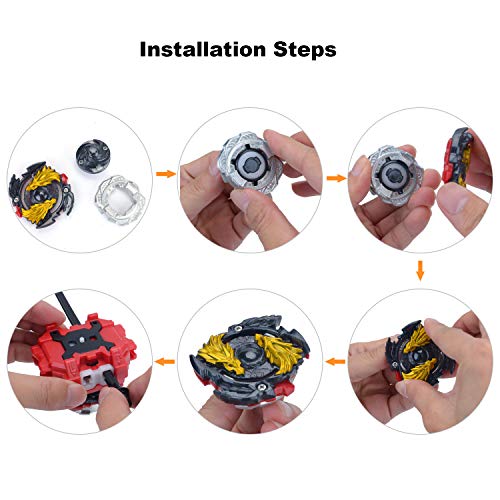 Installation Steps