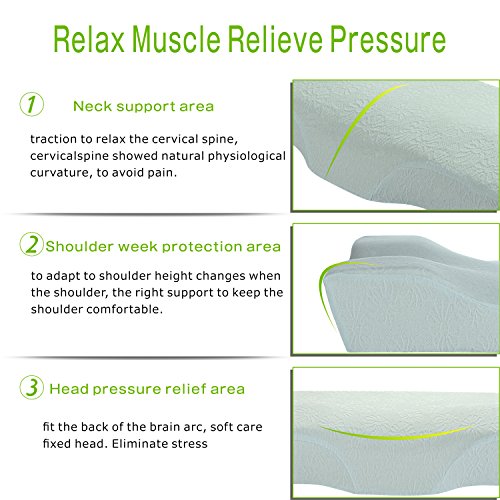 Relax Muscle Relieve Pressure

1 Neck support area

traction to relax the cervical spine, cervicalspine showed natural physiological curvature, to avoid pain.

2 Shoulder week protection area

to adapt to shoulder height changes when the shoulder, the right support to keep the shoulder comfortable.

3 Head pressure relief area

fit the back of the brain arc, soft care fixed head. Eliminate stress