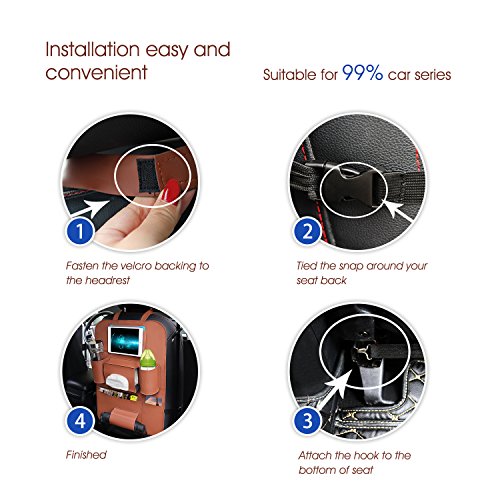 Installation easy and convenient

Suitable for 99% car series

1

Fasten the velcro backing to the headrest

2

Tied the snap around your seat back

4

Finished

3

Attach the hook to the bottom of seat