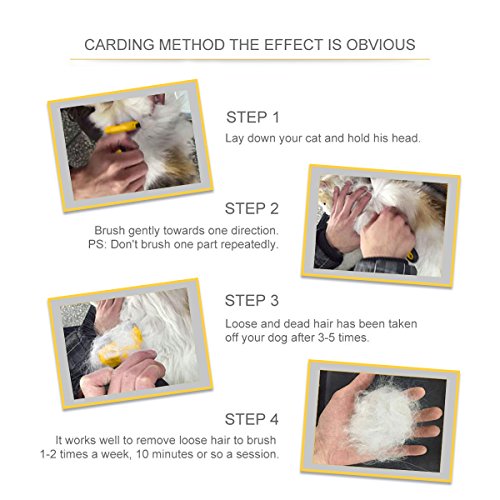 CARDING METHOD THE EFFECT IS OBVIOUS

STEP 1
Lay down your cat and hold his head.

STEP 2
Brush gently towards one direction.
PS: Don't brush one part repeatedly.

STEP 3
Loose and dead hair has been taken off your dog after 3-5 times.

STEP 4
It works well to remove loose hair to brush 1-2 times a week, 10 minutes or so a session.