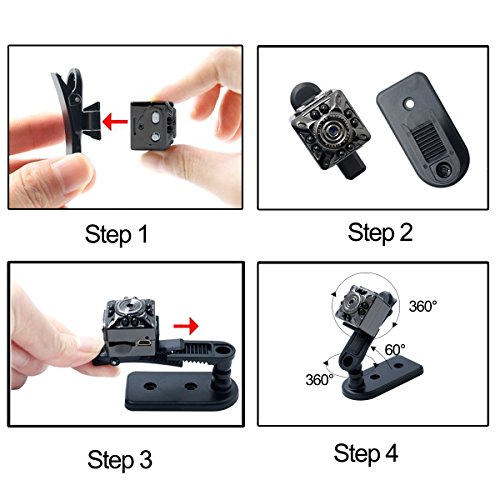 Step 1

Step 2

Step 3

360°
60°
360°

Step 4