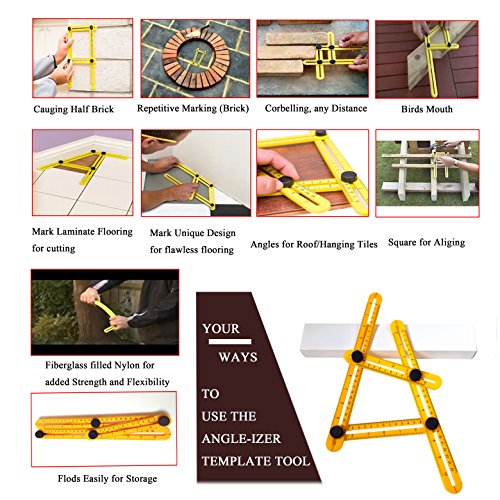 Cauging Half Brick

Repetitive Marking (Brick)

Corbelling, any Distance

Birds Mouth

Mark Laminate Flooring for cutting

Mark Unique Design for flawless flooring

Angles for Roof/Hanging Tiles

Square for Aliging

Fiberglass filled Nylon for added Strength and Flexibility

Flods Easily for Storage

YOUR WAYS TO USE THE ANGLE-IZER TEMPLATE TOOL