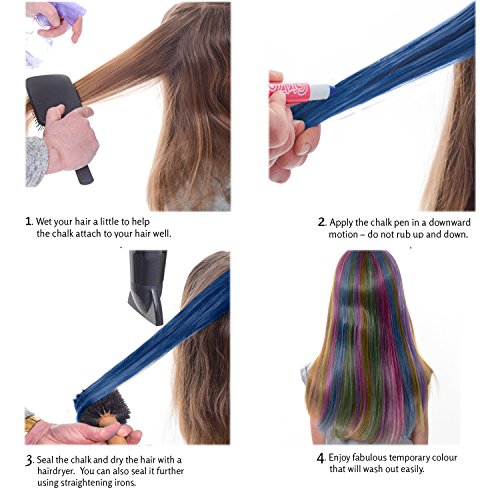 1. Wet your hair a little to help the chalk attach to your hair well.

2. Apply the chalk pen in a downward motion – do not rub up and down.

3. Seal the chalk and dry the hair with a hairdryer. You can also seal it further using straightening irons.

4. Enjoy fabulous temporary colour that will wash out easily.