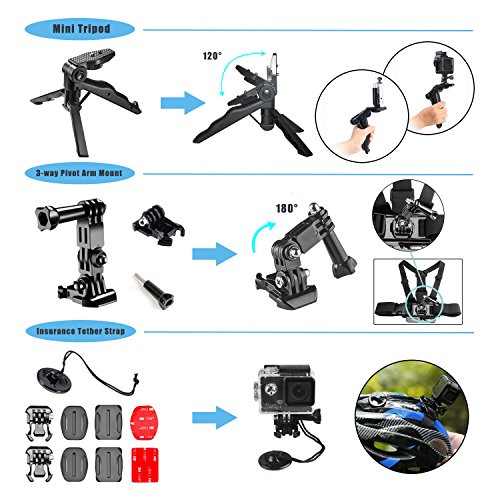 Mini Tripod

120°

3-way Pivot Arm Mount

180°

Insurance Tether Strap