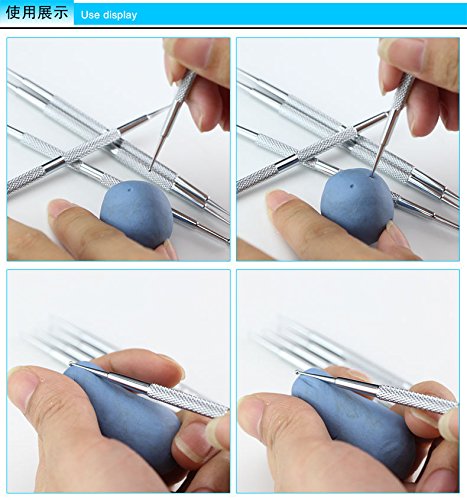 使用展示 Use display