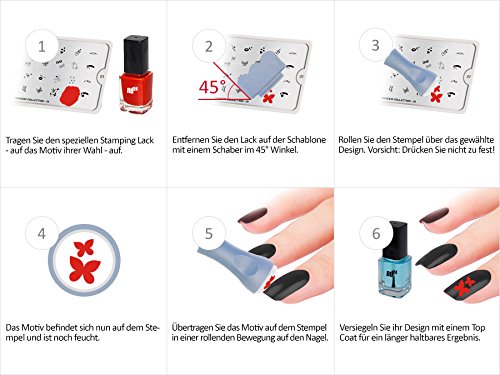 1

Tragen Sie den speziellen Stamping Lack - auf das Motiv ihrer Wahl - auf.

2

45°

Entfernen Sie den Lack auf der Schablone mit einem Schaber im 45° Winkel.

3

Rollen Sie den Stempel über das gewählte Design. Vorsicht: Drücken Sie nicht zu fest!

4

Das Motiv befindet sich nun auf dem Stempel und ist noch feucht.

5

Übertragen Sie das Motiv auf dem Stempel in einer rollenden Bewegung auf den Nagel.

6

Versiegeln Sie ihr Design mit einem Top Coat für ein länger haltbares Ergebnis.