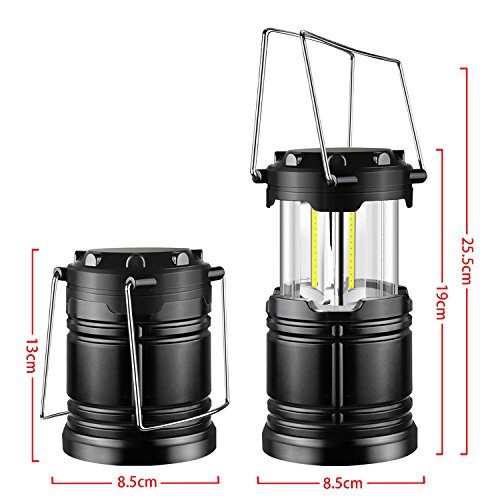 13cm
8.5cm
19cm
25.5cm
8.5cm