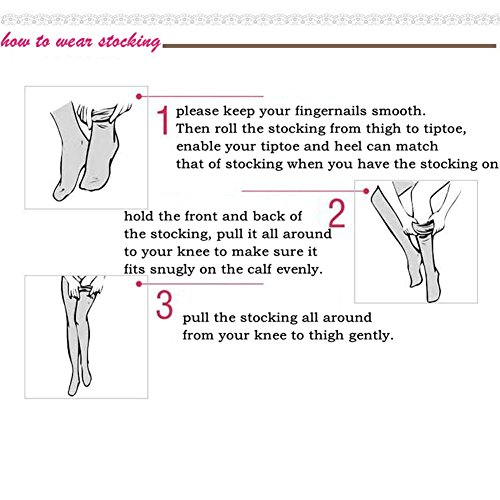 how to wear stocking

1 please keep your fingernails smooth. Then roll the stocking from thigh to tiptoe, enable your tiptoe and heel can match that of stocking when you have the stocking on

2 hold the front and back of the stocking, pull it all around to your knee to make sure it fits snugly on the calf evenly.

3 pull the stocking all around from your knee to thigh gently.