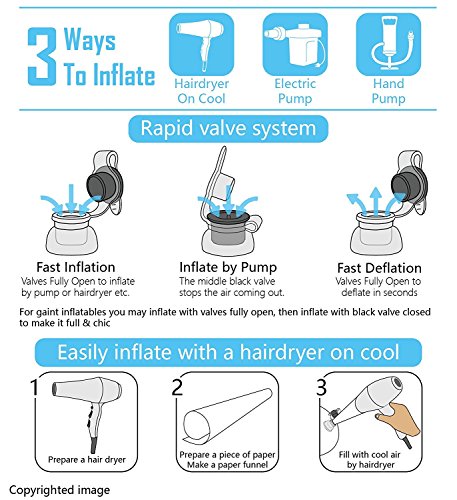 3 Ways To Inflate

Hairdryer On Cool

Electric Pump

Hand Pump

Rapid valve system

Fast Inflation
Valves Fully Open to inflate by pump or hairdryer etc.

Inflate by Pump
The middle black valve stops the air coming out.

Fast Deflation
Valves Fully Open to deflate in seconds

For gaint inflatables you may inflate with valves fully open, then inflate with black valve closed to make it full & chic

Easily inflate with a hairdryer on cool

1
Prepare a hair dryer

2
Prepare a piece of paper
Make a paper funnel

3
Fill with cool air by hairdryer

Copyrighted image