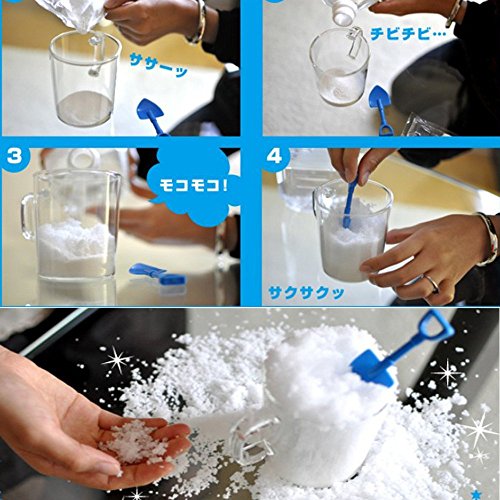 ササーッ

チビチビ…

3

モコモコ!

4

サクサクッ