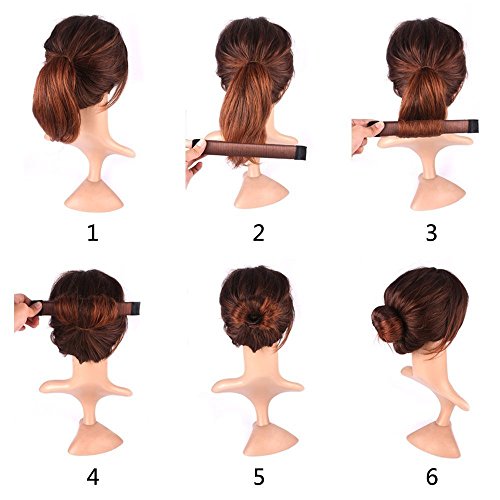 1

2

3

4

5

6