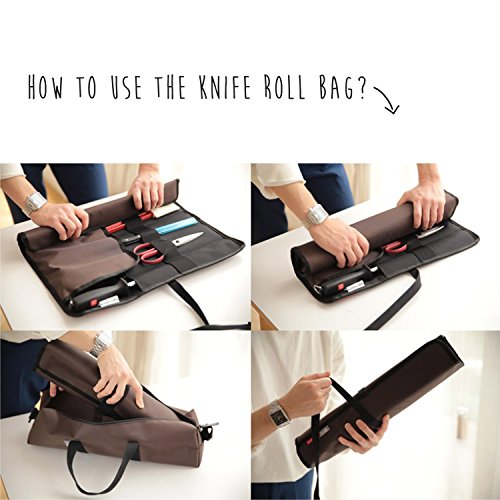 HOW TO USE THE KNIFE ROLL BAG?