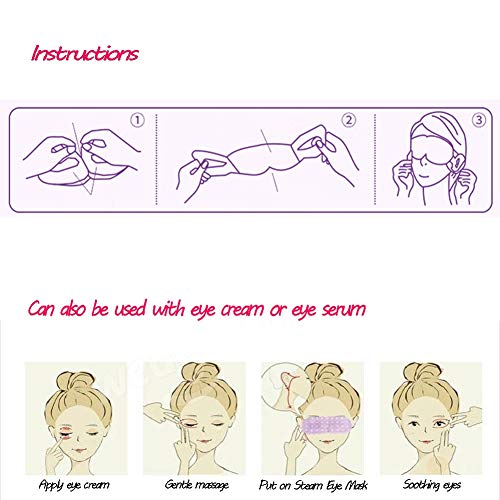 Instructions

①

②

③

Can also be used with eye cream or eye serum

Apply eye cream

Gentle massage

Put on Steam Eye Mask

Soothing eyes