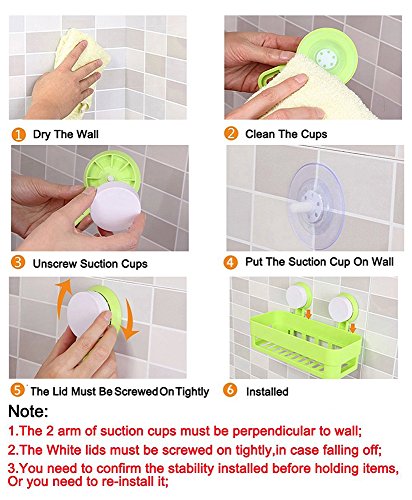 1 Dry The Wall

2 Clean The Cups

3 Unscrew Suction Cups

4 Put The Suction Cup On Wall

5 The Lid Must Be Screwed On Tightly

6 Installed

Note:

1.The 2 arm of suction cups must be perpendicular to wall;

2.The White lids must be screwed on tightly,in case falling off;

3.You need to confirm the stability installed before holding items, Or you need to re-install it;