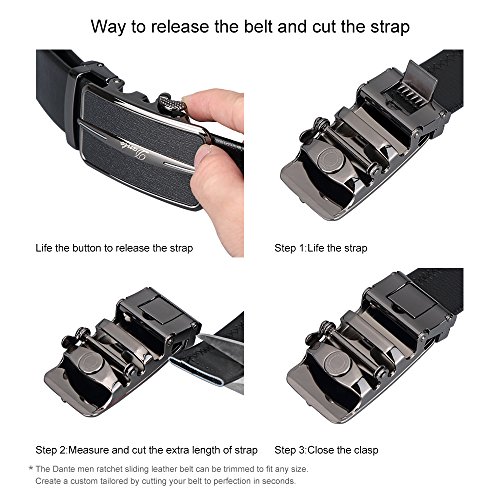 Way to release the belt and cut the strap

Dante

Life the button to release the strap

Step 1:Life the strap

Step 2:Measure and cut the extra length of strap

Step 3:Close the clasp

* The Dante men ratchet sliding leather belt can be trimmed to fit any size. Create a custom tailored by cutting your belt to perfection in seconds.