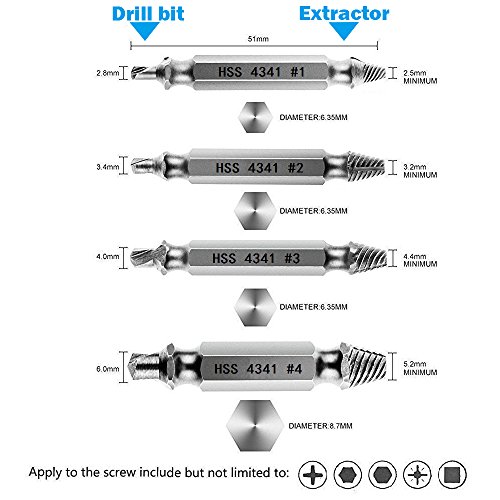 Drill bit
Extractor
51mm

2.8mm
HSS 4341 #1
2.5mm MINIMUM
DIAMETER:6.35MM

3.4mm
HSS 4341 #2
3.2mm MINIMUM
DIAMETER:6.35MM

4.0mm
HSS 4341 #3
4.4mm MINIMUM
DIAMETER:6.35MM

6.0mm
HSS 4341 #4
5.2mm MINIMUM
DIAMETER:8.7MM

Apply to the screw include but not limited to: