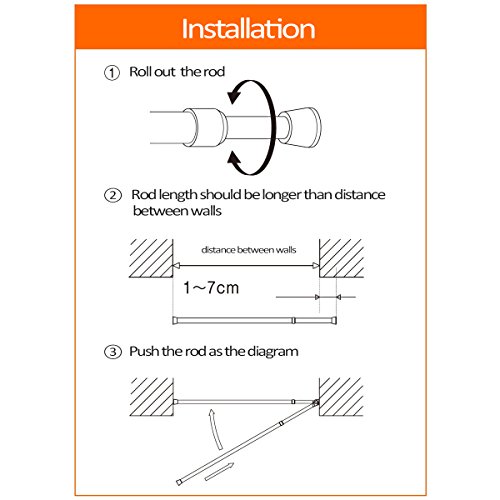 Installation

① Roll out the rod

② Rod length should be longer than distance between walls

distance between walls

1~7cm

③ Push the rod as the diagram