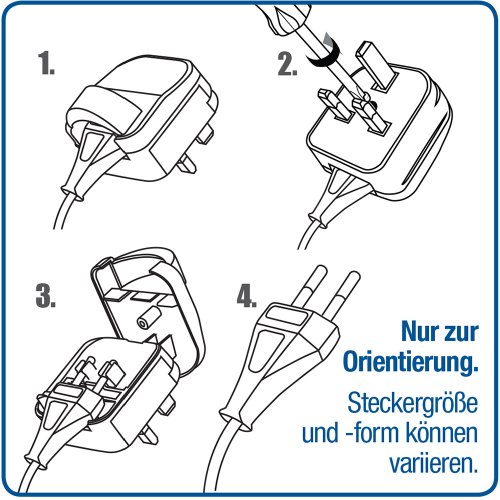 1.

2.

3.

4.

Nur zur Orientierung.

Steckergröße und -form können variieren.