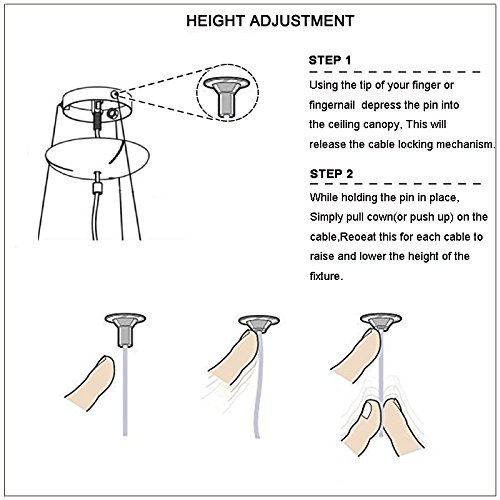 HEIGHT ADJUSTMENT

STEP 1

Using the tip of your finger or fingernail depress the pin into the ceiling canopy, This will release the cable locking mechanism.

STEP 2

While holding the pin in place, Simply pull cown(or push up) on the cable,Reoeat this for each cable to raise and lower the height of the fixture.