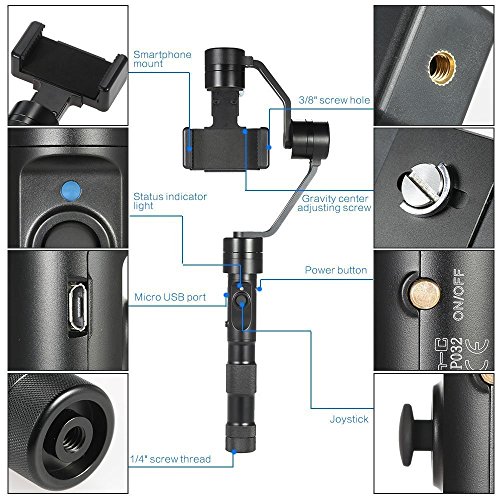 Smartphone mount

3/8" screw hole

Status indicator light

Gravity center adjusting screw

Power button

Micro USB port

ON/OFF

P032

CE

Joystick

1/4" screw thread