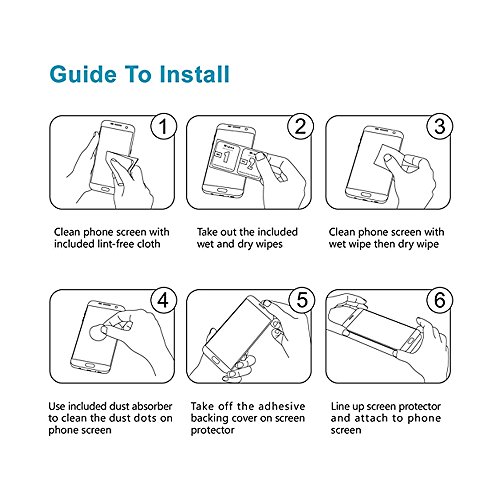 Guide To Install

1

Clean phone screen with included lint-free cloth

2

1

2

Take out the included wet and dry wipes

3

Clean phone screen with wet wipe then dry wipe

4

Use included dust absorber to clean the dust dots on phone screen

5

Take off the adhesive backing cover on screen protector

6

Line up screen protector and attach to phone screen