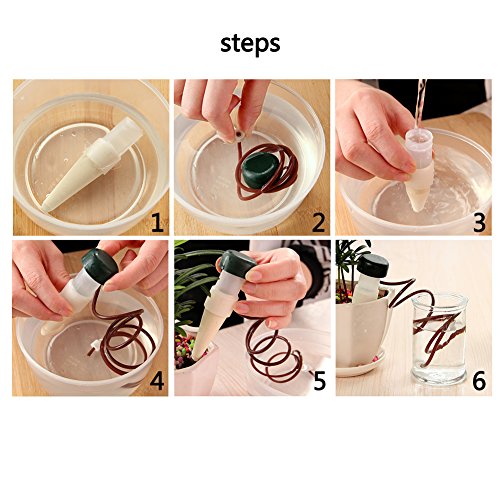 steps

1

2

3

4

5

6