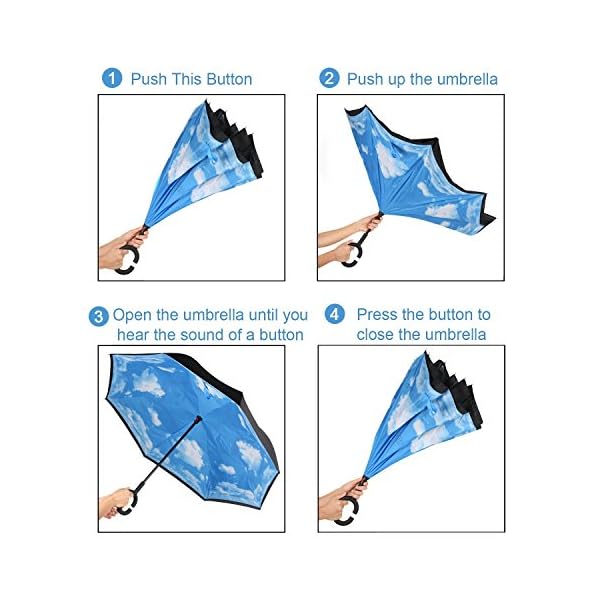 1 Push This Button

2 Push up the umbrella

3 Open the umbrella until you hear the sound of a button

4 Press the button to close the umbrella