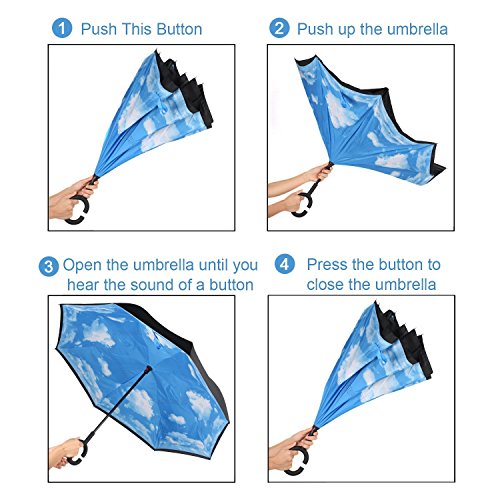 1 Push This Button

2 Push up the umbrella

3 Open the umbrella until you hear the sound of a button

4 Press the button to close the umbrella