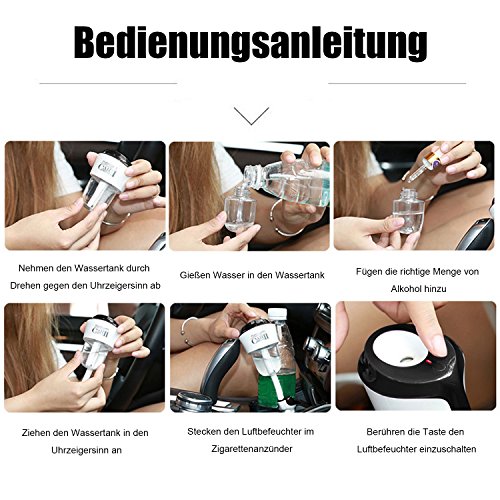 Bedienungsanleitung

Nehmen den Wassertank durch Drehen gegen den Uhrzeigersinn ab

Gießen Wasser in den Wassertank

Fügen die richtige Menge von Alkohol hinzu

Ziehen den Wassertank in den Uhrzeigersinn an

Stecken den Luftbefeuchter im Zigarettenanzünder

Berühren die Taste den Luftbefeuchter einzuschalten