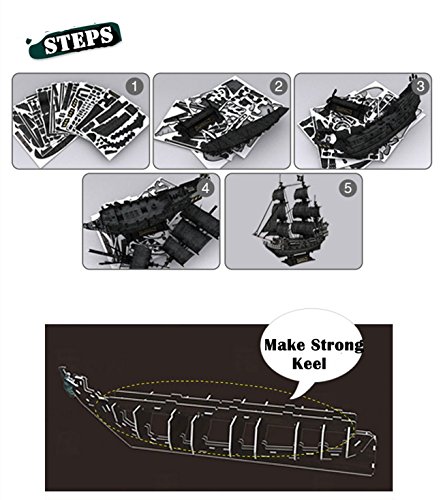 STEPS

1

2

3

4

5

Make Strong Keel