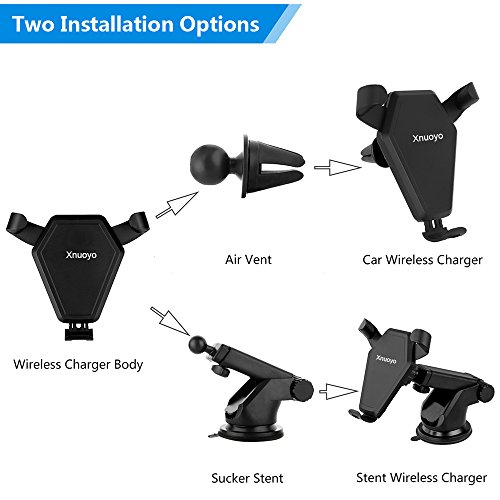 Two Installation Options

Xnuoyo

Air Vent

Car Wireless Charger

Xnuoyo

Wireless Charger Body

Xnuoyo

Sucker Stent

Stent Wireless Charger