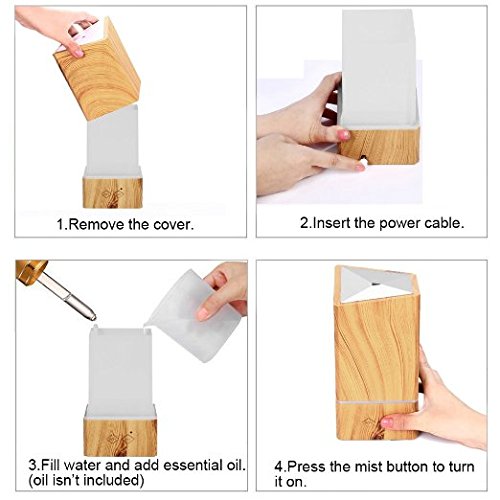 1.Remove the cover.

2.Insert the power cable.

3.Fill water and add essential oil. (oil isn't included)

4.Press the mist button to turn it on.