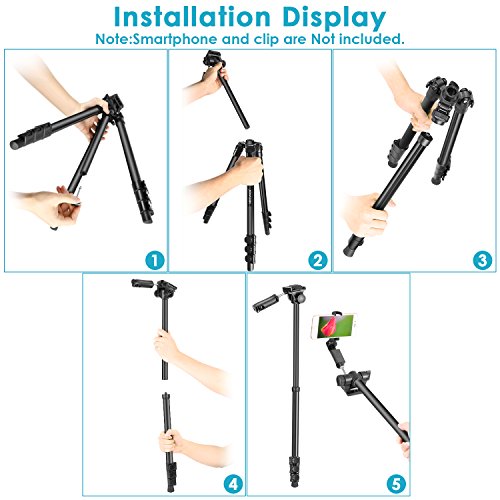 Installation Display
Note:Smartphone and clip are Not included.

1

2

3

4

5