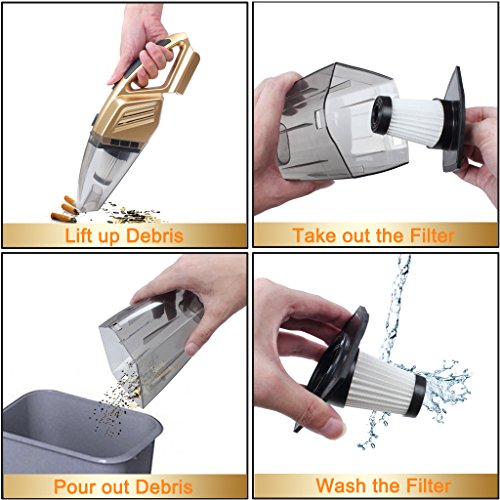 Lift up Debris

Take out the Filter

Pour out Debris

Wash the Filter