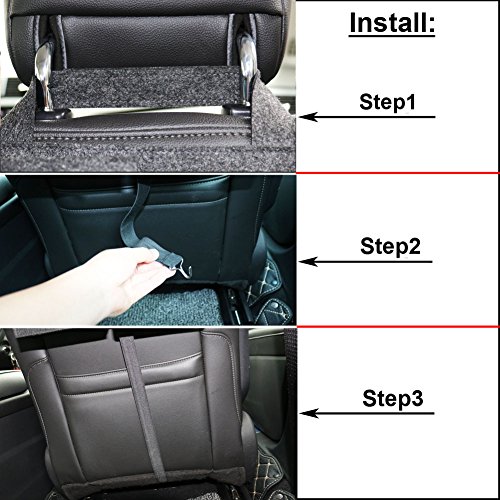 Install:

Step1

Step2

Step3