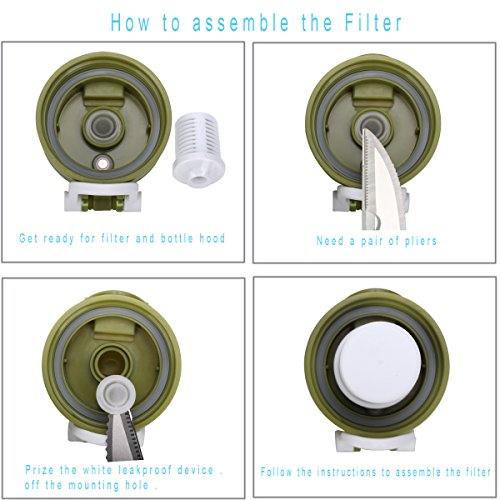 How to assemble the Filter

Get ready for filter and bottle hood

Need a pair of pliers

Prize the white leakproof device . off the mounting hole .

Follow the instructions to assemble the filter