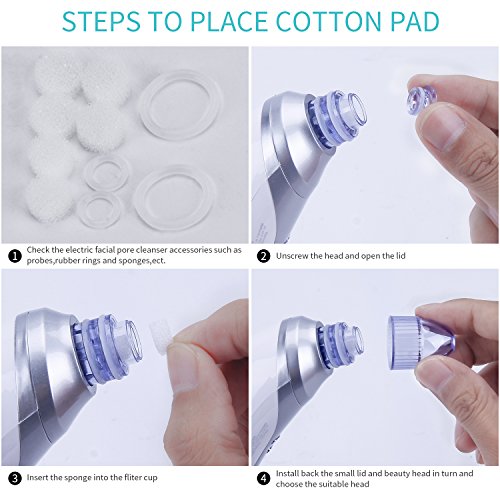 STEPS TO PLACE COTTON PAD

1 Check the electric facial pore cleanser accessories such as probes,rubber rings and sponges,ect.

2 Unscrew the head and open the lid

3 Insert the sponge into the fliter cup

4 Install back the small lid and beauty head in turn and choose the suitable head